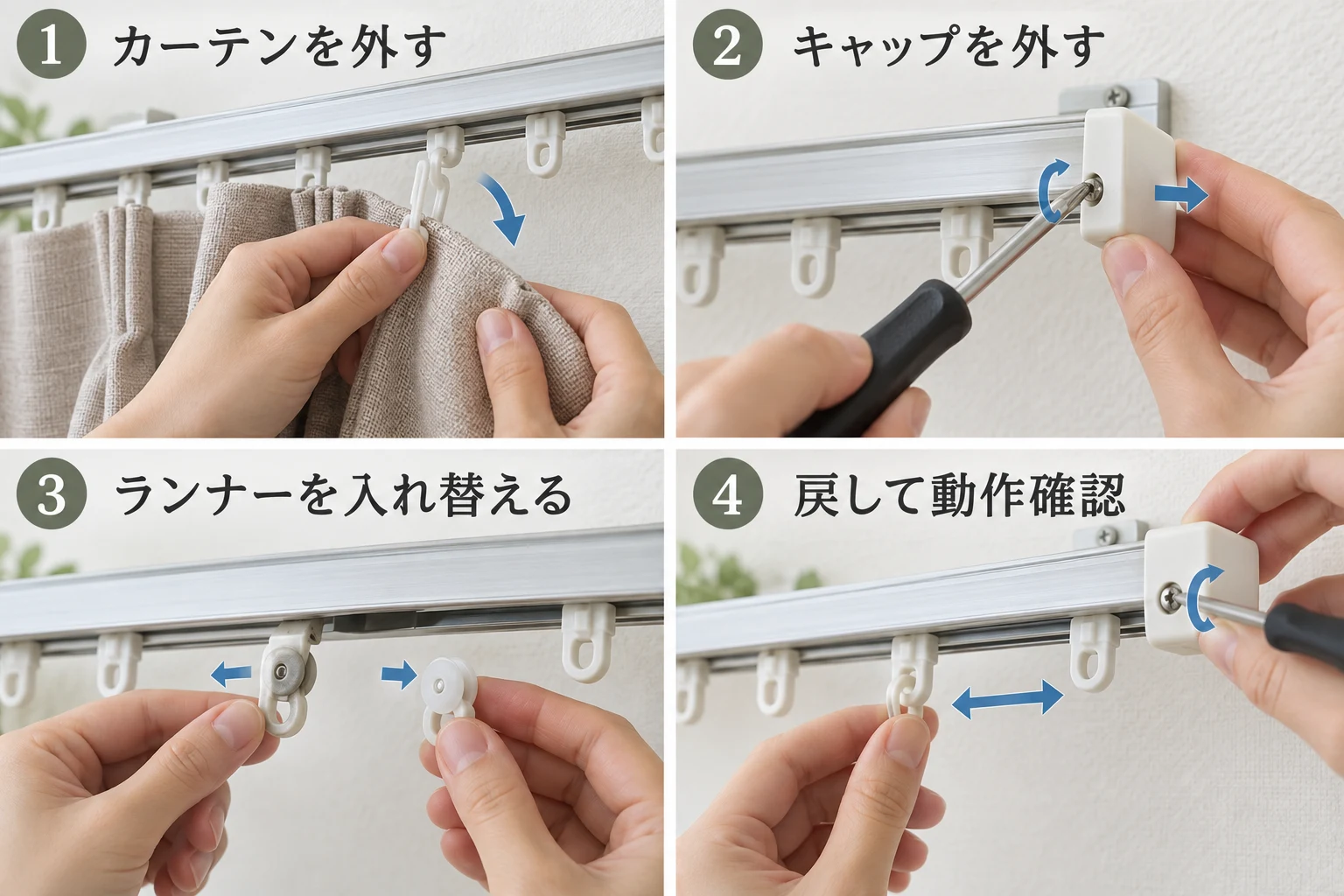 1 カーテンを外す

2 キャップを外す

3 ランナーを入れ替える

4 戻して動作確認