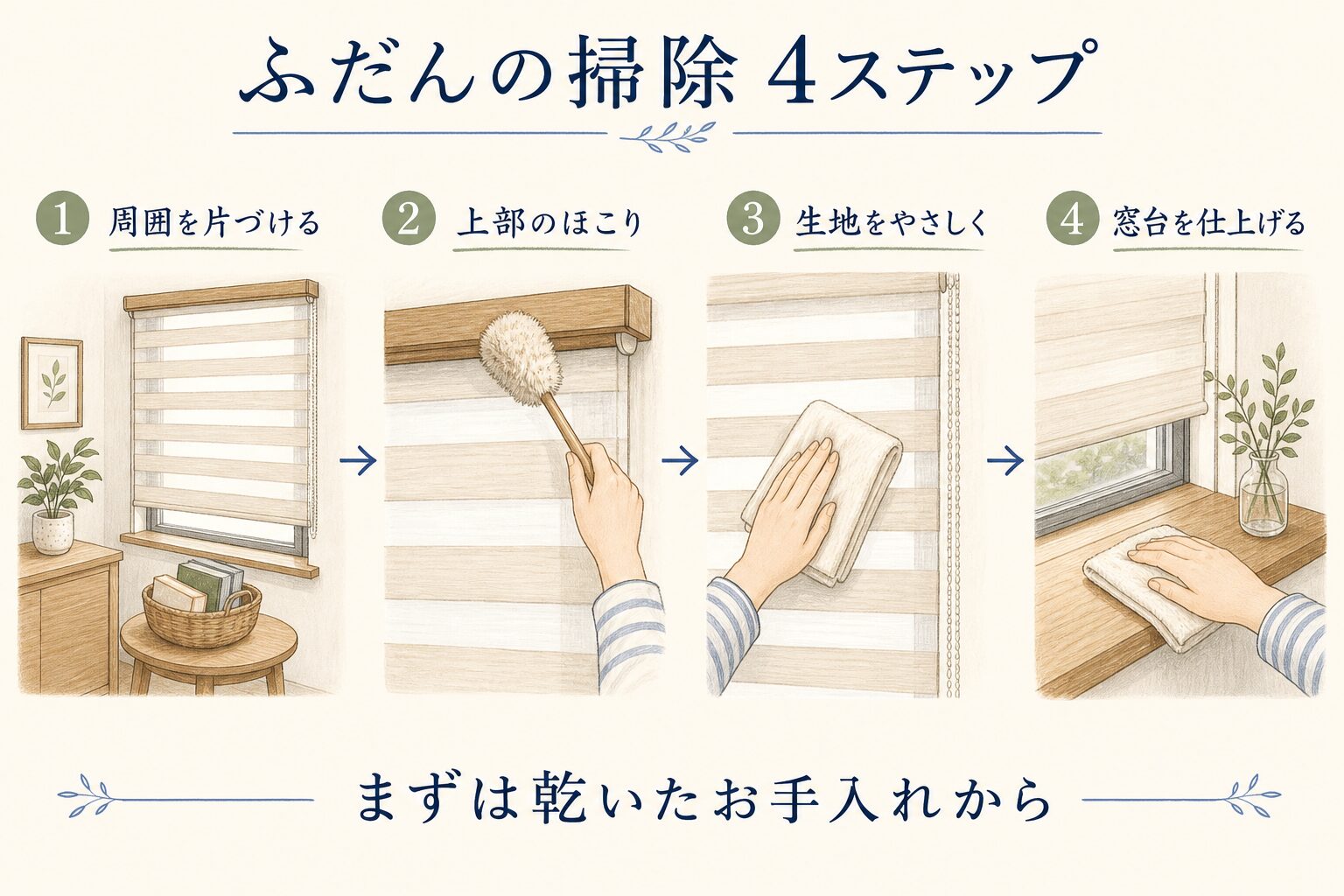 ふだんの掃除 4ステップ

1 周囲を片づける

2 上部のほこり

3 生地をやさしく

4 窓台を仕上げる

まずは乾いたお手入れから