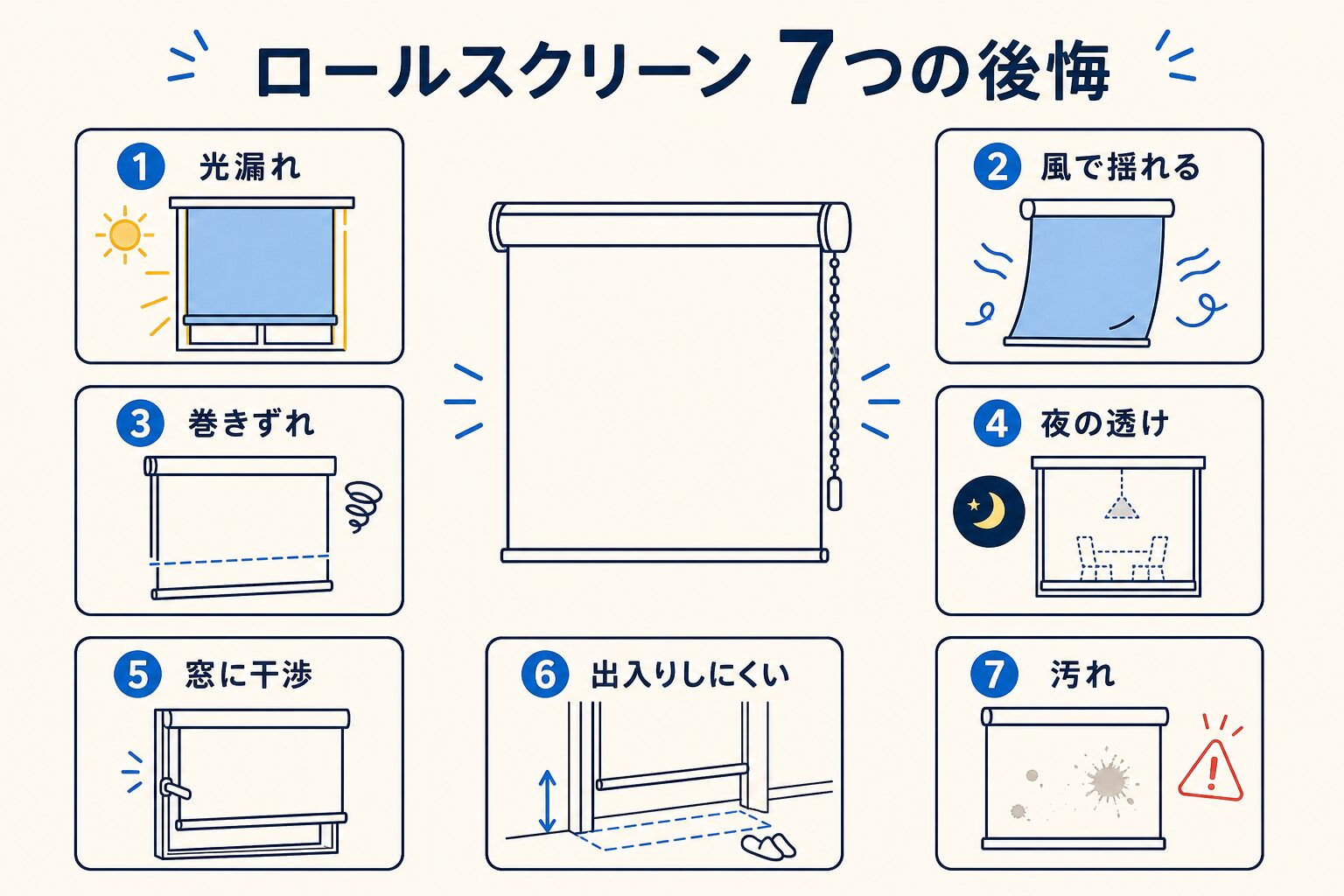 ロールスクリーン 7つの後悔

1 光漏れ

2 風で揺れる

3 巻きずれ

4 夜の透け

5 窓に干渉

6 出入りしにくい

7 汚れ