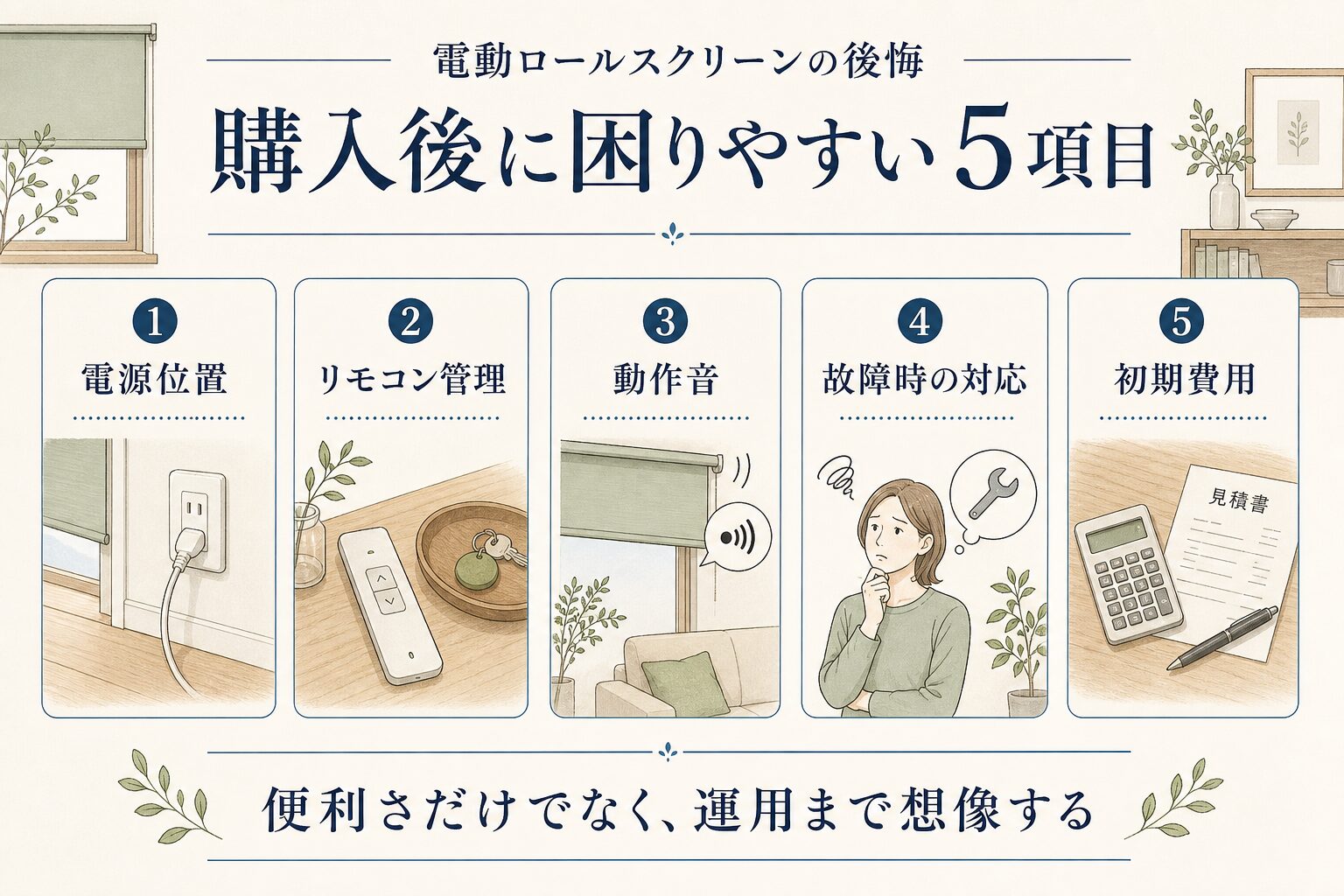 電動ロールスクリーンの後悔

購入後に困りやすい5項目

1
電源位置

2
リモコン管理

3
動作音

4
故障時の対応

5
初期費用

見積書

便利さだけでなく、運用まで想像する