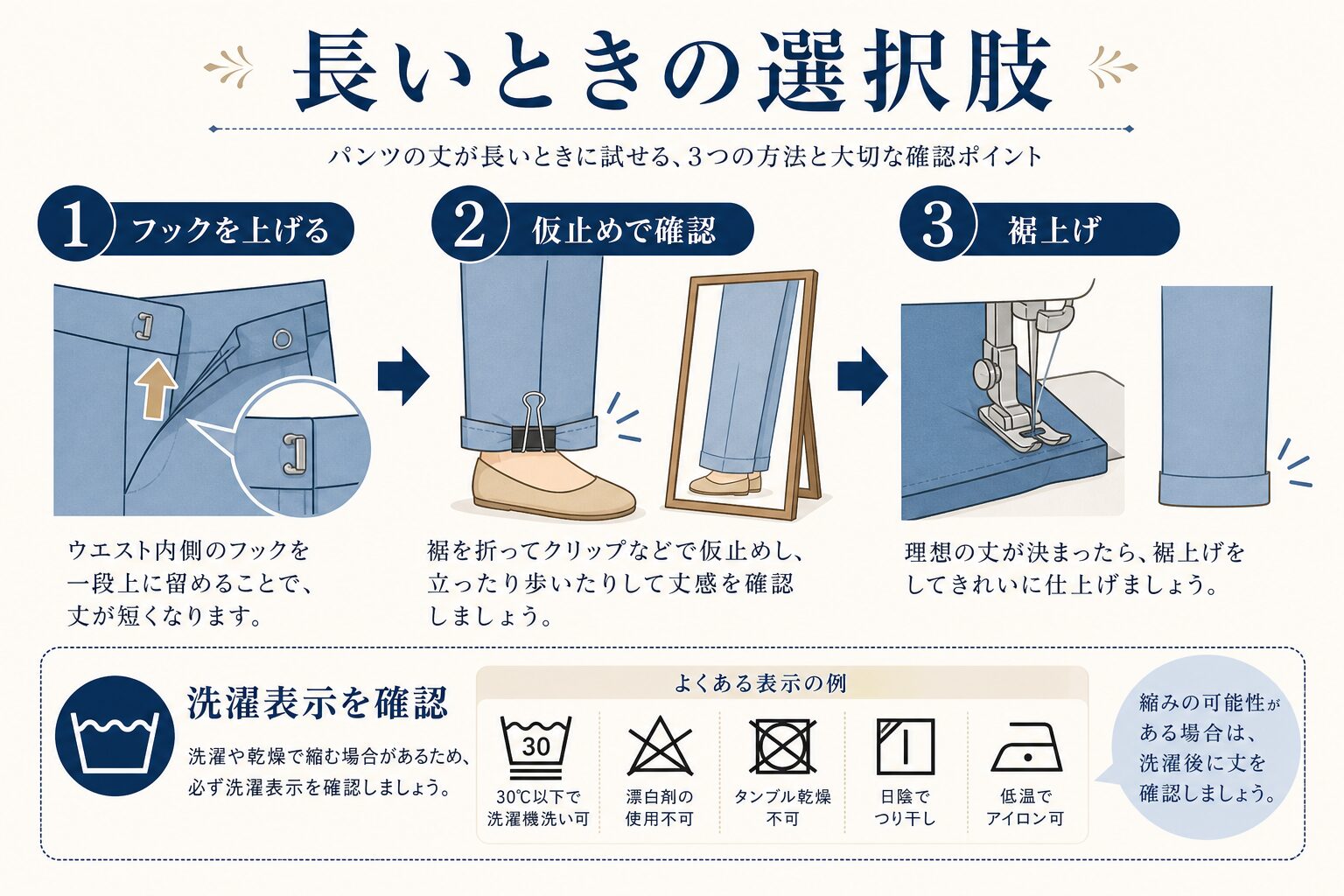 長いときの選択肢

パンツの丈が長いときに試せる、3つの方法と大切な確認ポイント

1 フックを上げる

ウエスト内側のフックを一段上に留めることで、丈が短くなります。

2 仮止めで確認

裾を折ってクリップなどで仮止めし、立ったり歩いたりして丈感を確認しましょう。

3 裾上げ

理想の丈が決まったら、裾上げをしてきれいに仕上げましょう。

洗濯表示を確認

洗濯や乾燥で縮む場合があるため、必ず洗濯表示を確認しましょう。

よくある表示の例

30
30℃以下で洗濯機洗い可

漂白剤の使用不可

タンブル乾燥不可

日陰でつり干し

低温でアイロン可

縮みの可能性がある場合は、洗濯後に丈を確認しましょう。