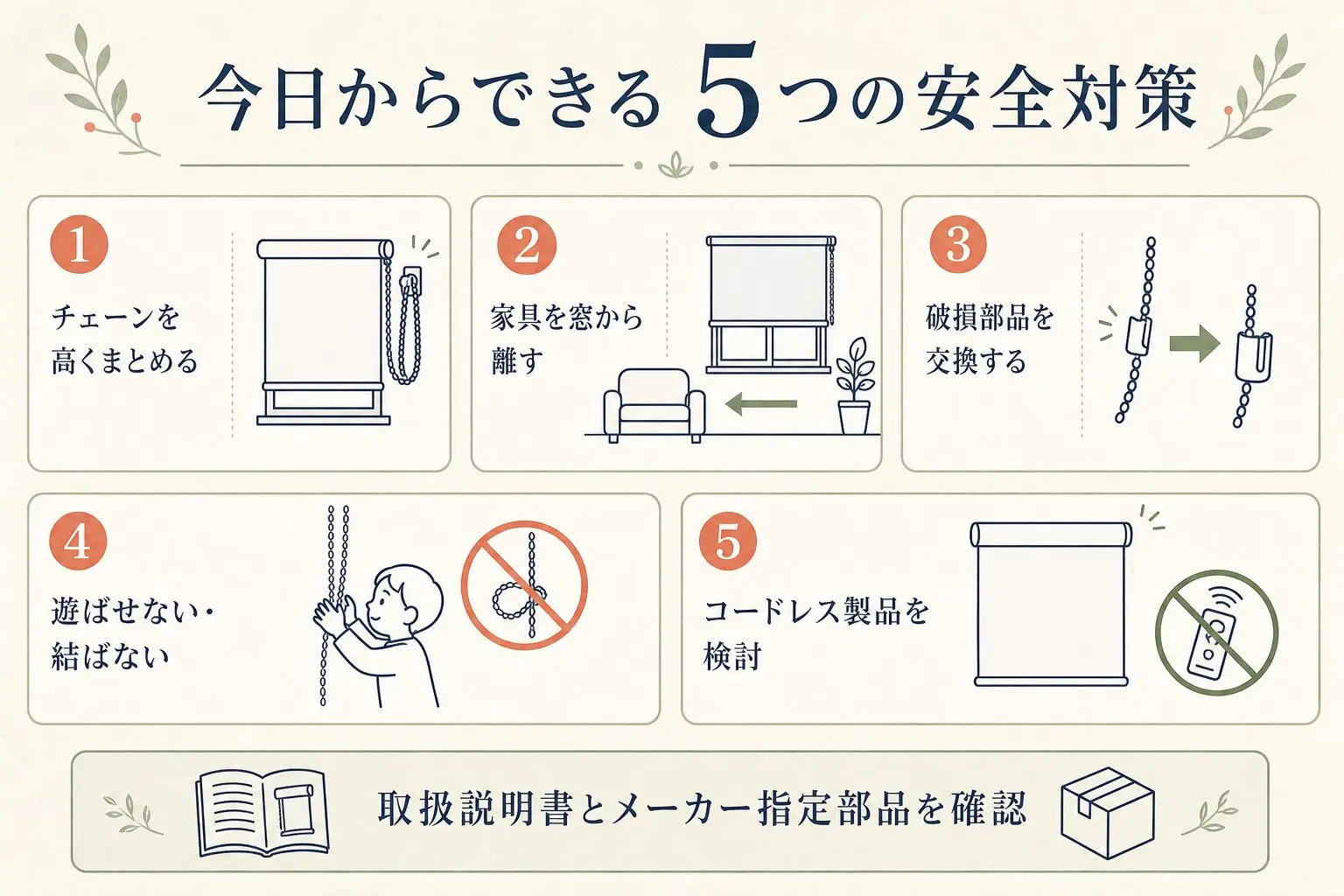 今日からできる 5つの安全対策

1
チェーンを高くまとめる

2
家具を窓から離す

3
破損部品を交換する

4
遊ばせない・結ばない

5
コードレス製品を検討

取扱説明書とメーカー指定部品を確認